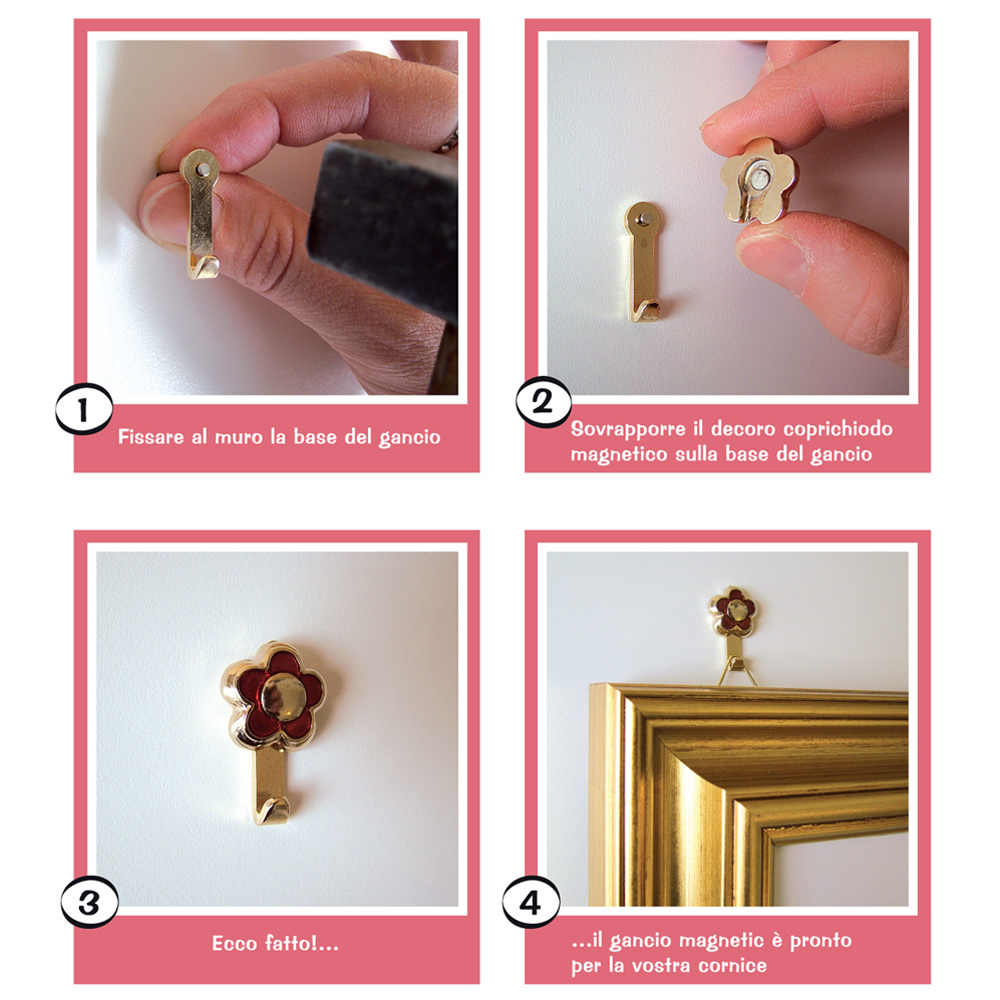 1
Fissare al muro la base del gancio

2
Sovrapporre il decoro coprichiodo magnetico sulla base del gancio

3
Ecco fatto!...

4
...il gancio magnetic è pronto per la vostra cornice